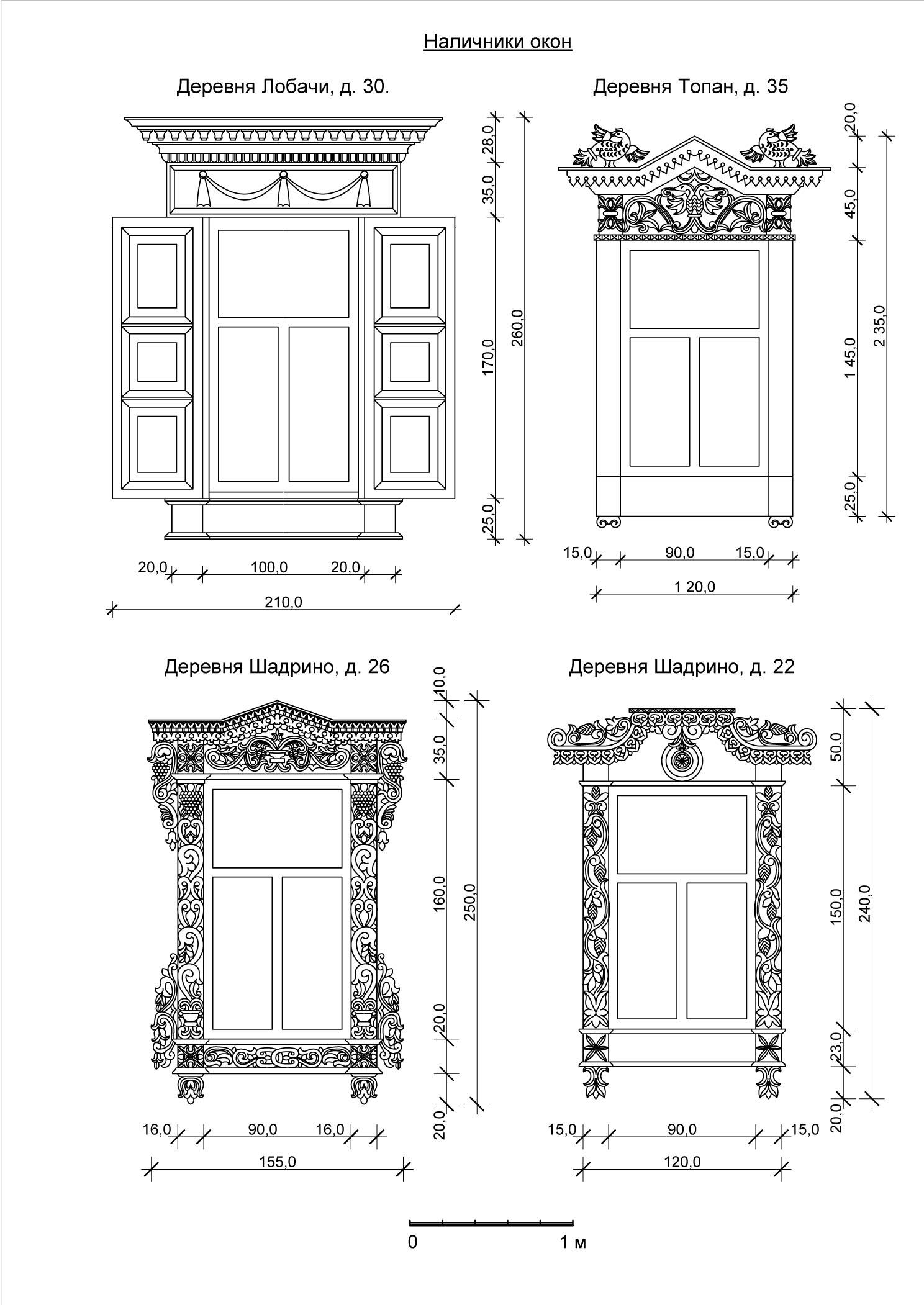 Наличники окон

Деревня Лобачи, д. 30.

28,0
35,0
170,0
260,0
25,0

20,0 100,0 20,0
210,0

Деревня Топан, д. 35

20,0
45,0
1 45,0
2 35,0
25,0

15,0 90,0 15,0
1 20,0

Деревня Шадрино, д. 26

10,0
35,0
160,0
250,0
20,0
20,0

16,0 90,0 16,0
155,0

Деревня Шадрино, д. 22

50,0
150,0
240,0
23,0
20,0

15,0 90,0 15,0
120,0

0 1 м