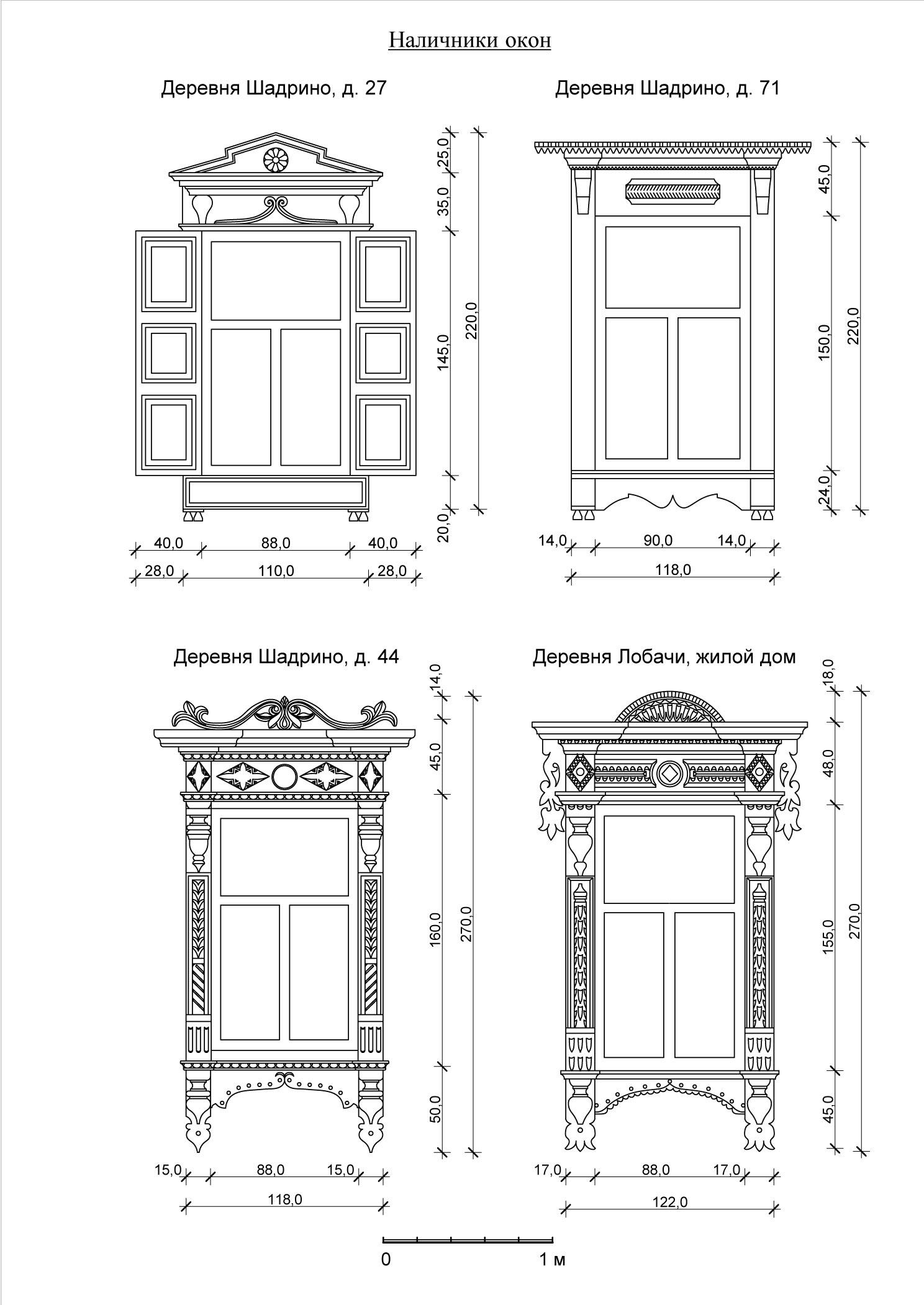 Наличники окон

Деревня Шадрино, д. 27

25,0
35,0
145,0
220,0
20,0

40,0 88,0 40,0
28,0 110,0 28,0

Деревня Шадрино, д. 71

45,0
150,0
220,0
24,0

14,0 90,0 14,0
118,0

Деревня Шадрино, д. 44

14,0
45,0
160,0
270,0
50,0

15,0 88,0 15,0
118,0

Деревня Лобачи, жилой дом

18,0
48,0
155,0
270,0
45,0

17,0 88,0 17,0
122,0

0 1 м